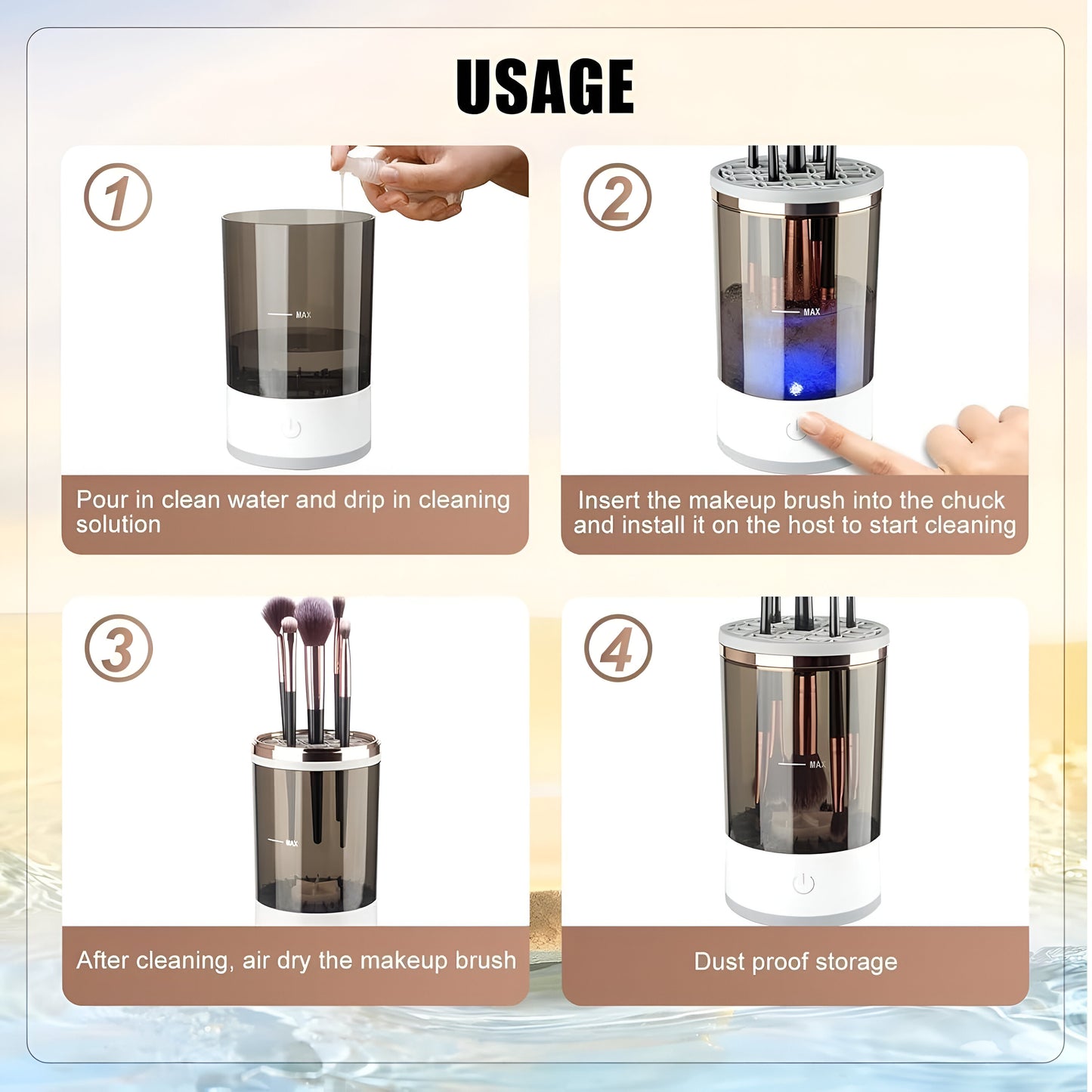 USAGE

1

MAX

Pour in clean water and drip in cleaning solution

2

MAX

Insert the makeup brush into the chuck and install it on the host to start cleaning

3

MAX

After cleaning, air dry the makeup brush

4

MAX

Dust proof storage